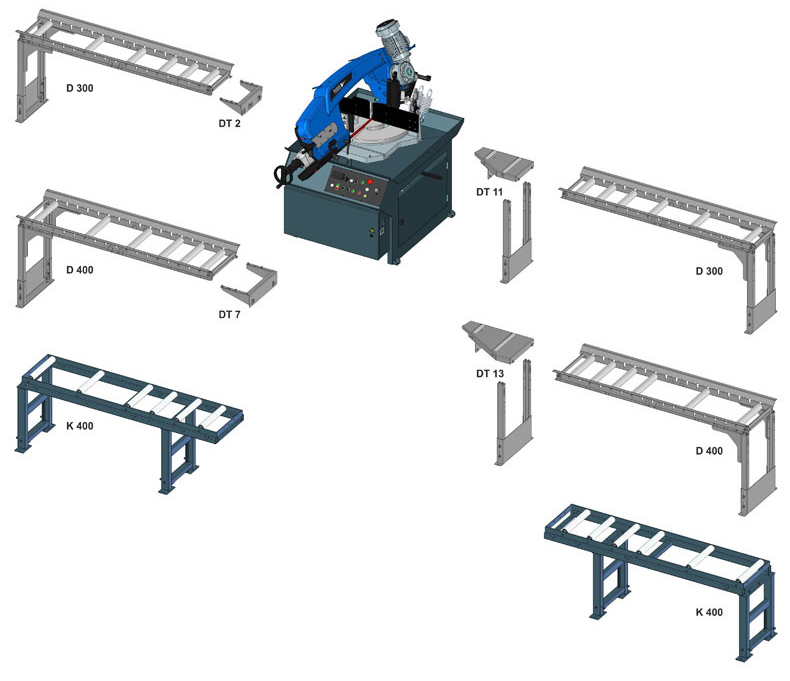 D 300

DT 2

D 400

DT 7

K 400

DT 11

D 300

DT 13

D 400

K 400